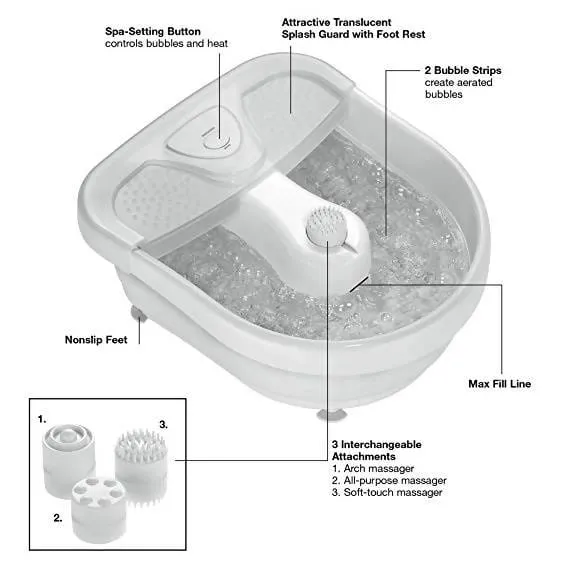 Spa-Setting Button
controls bubbles and heat

Attractive Translucent
Splash Guard with Foot Rest

2 Bubble Strips
create aerated bubbles

Nonslip Feet

Max Fill Line

1.

3.

2.

3 Interchangeable Attachments
1. Arch massager
2. All-purpose massager
3. Soft-touch massager